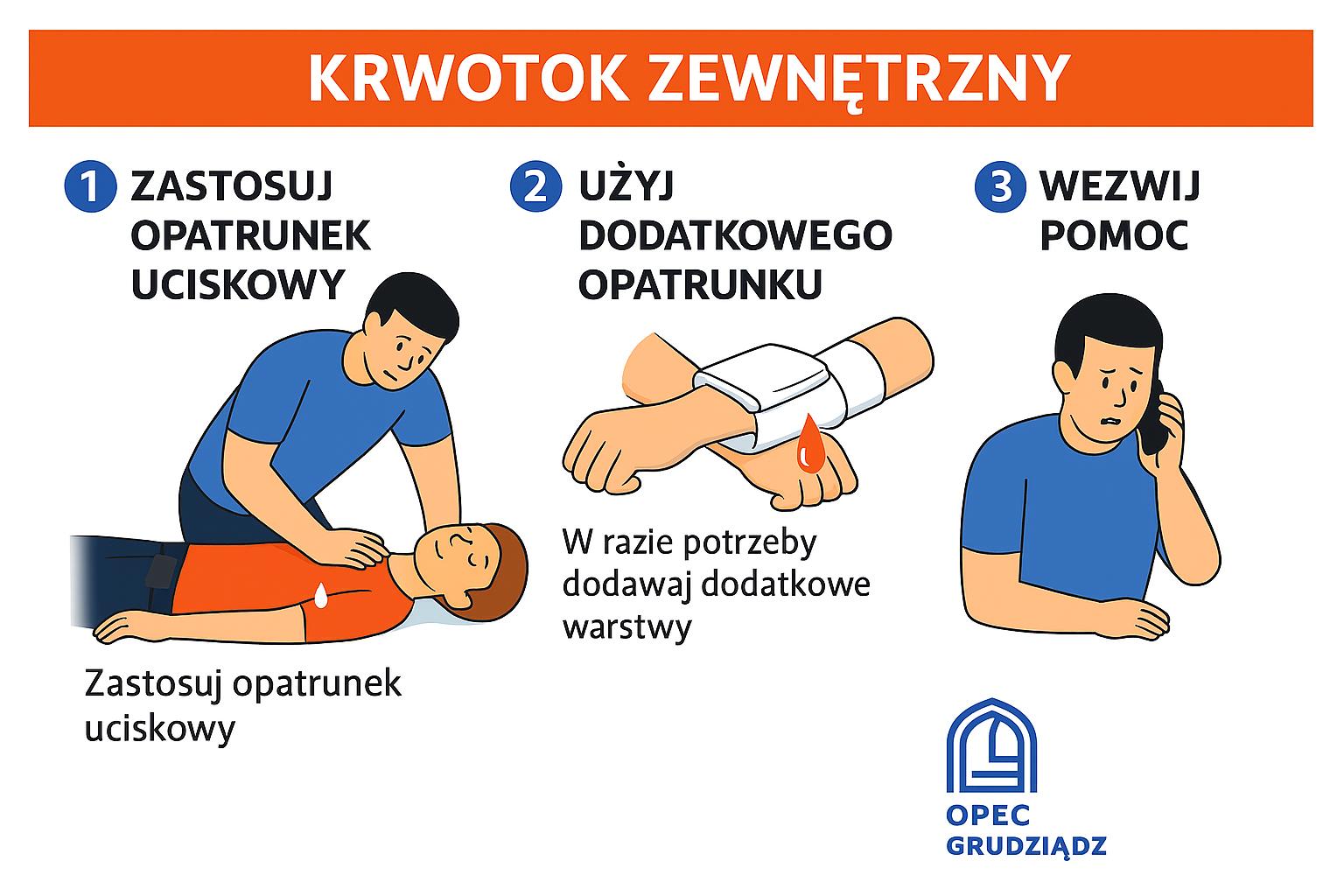 KRWOTOK ZEWNĘTRZNY

1 ZASTOSUJ OPATRUNEK UCISKOWY

Zastosuj opatrunek uciskowy

2 UŻYJ DODATKOWEGO OPATRUNKU

W razie potrzeby dodawaj dodatkowe warstwy

3 WEZWIJ POMOC

OPEC GRUDZIĄDZ